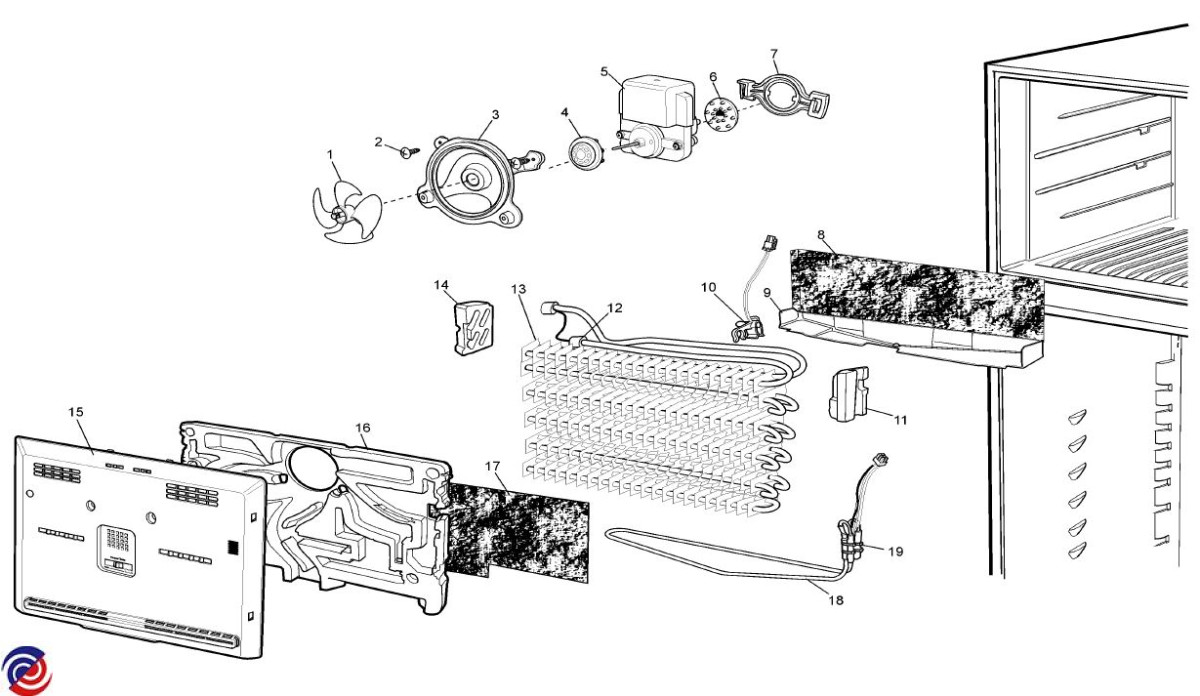 1
2
3
4
5
6
7
8
9
10
11
12
13
14
15
16
17
18
19